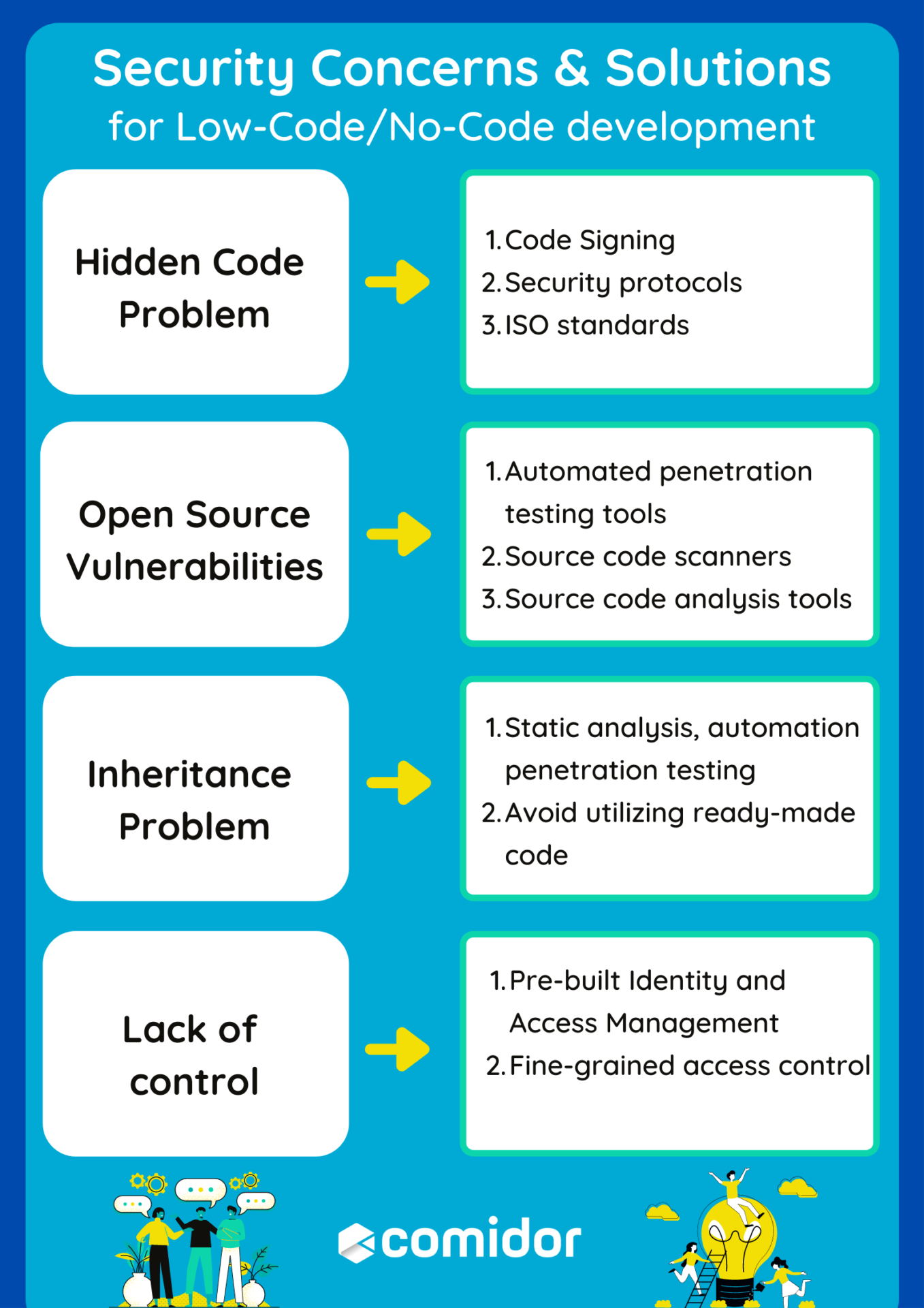 Security Concerns & Solutions
for Low-Code/No-Code development

Hidden Code Problem

1. Code Signing
2. Security protocols
3. ISO standards

Open Source Vulnerabilities

1. Automated penetration testing tools
2. Source code scanners
3. Source code analysis tools

Inheritance Problem

1. Static analysis, automation penetration testing
2. Avoid utilizing ready-made code

Lack of control

1. Pre-built Identity and Access Management
2. Fine-grained access control

comidor