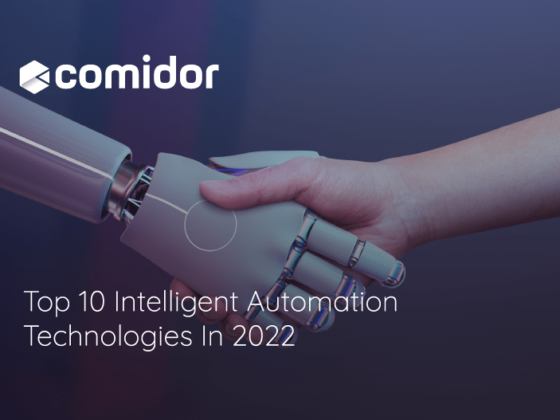 comidor

Top 10 Intelligent Automation Technologies In 2022