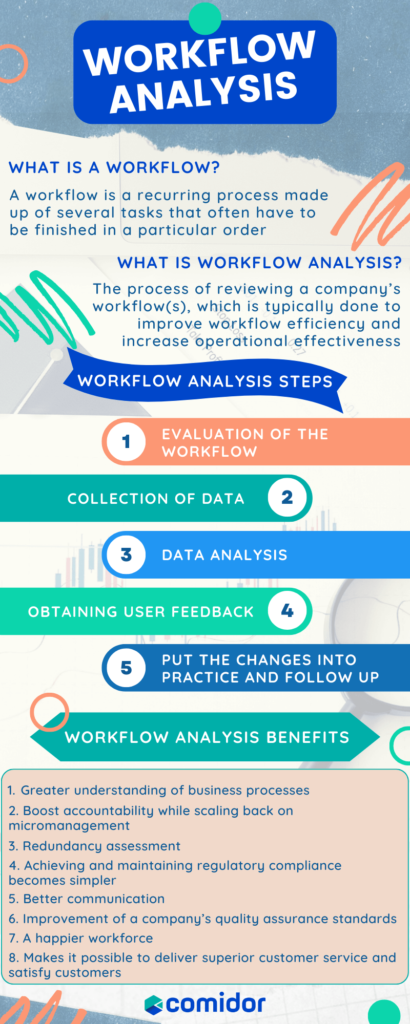 WORKFLOW ANALYSIS

WHAT IS A WORKFLOW?

A workflow is a recurring process made up of several tasks that often have to be finished in a particular order

WHAT IS WORKFLOW ANALYSIS?

The process of reviewing a company's workflow(s), which is typically done to improve workflow efficiency and increase operational effectiveness

WORKFLOW ANALYSIS STEPS

1 EVALUATION OF THE WORKFLOW

COLLECTION OF DATA 2

3 DATA ANALYSIS

OBTAINING USER FEEDBACK 4

5 PUT THE CHANGES INTO PRACTICE AND FOLLOW UP

WORKFLOW ANALYSIS BENEFITS

1. Greater understanding of business processes
2. Boost accountability while scaling back on micromanagement
3. Redundancy assessment
4. Achieving and maintaining regulatory compliance becomes simpler
5. Better communication
6. Improvement of a company's quality assurance standards
7. A happier workforce
8. Makes it possible to deliver superior customer service and satisfy customers

comidor