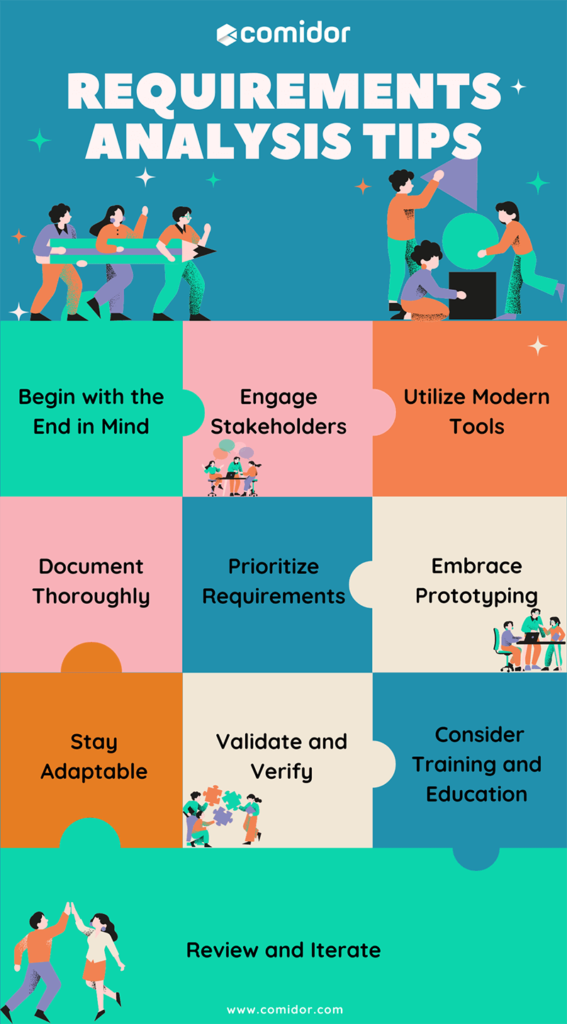 comidor

REQUIREMENTS ANALYSIS TIPS

Begin with the End in Mind

Engage Stakeholders

Utilize Modern Tools

Document Thoroughly

Prioritize Requirements

Embrace Prototyping

Stay Adaptable

Validate and Verify

Consider Training and Education

Review and Iterate

www.comidor.com